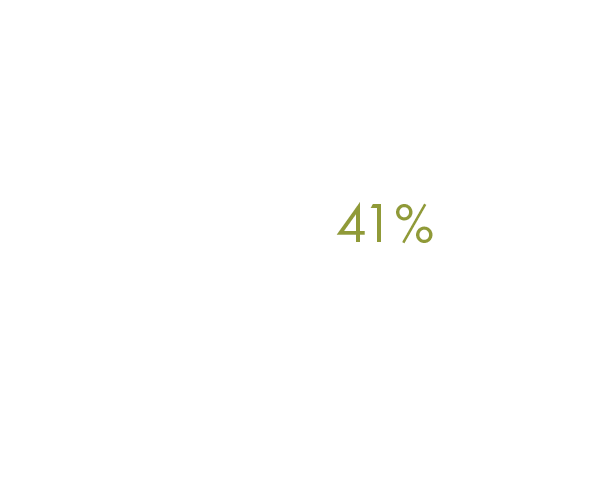 41%